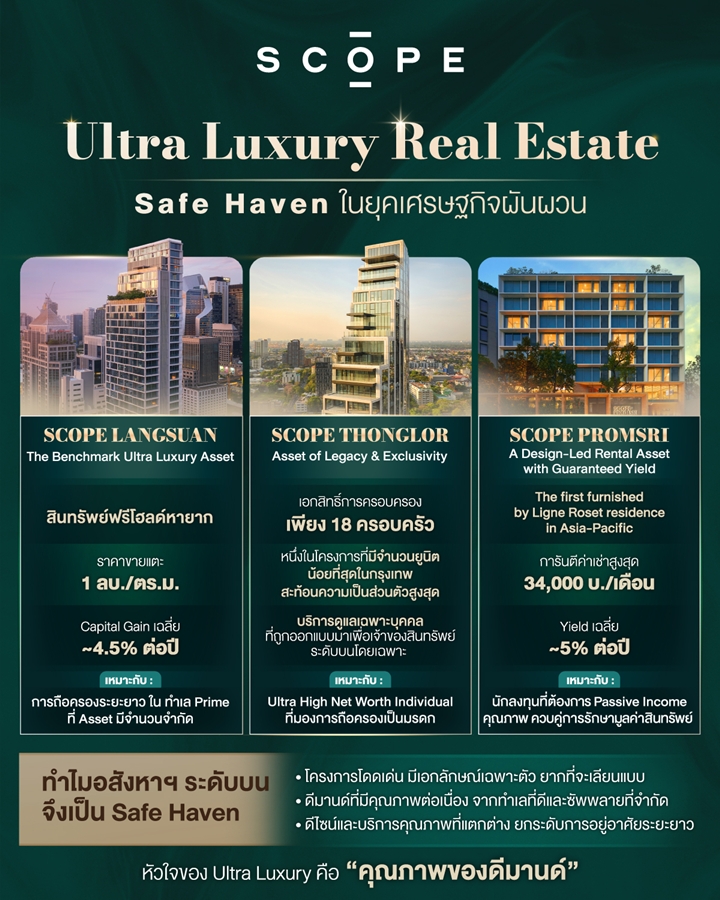 SCOPE

Ultra Luxury Real Estate

Safe Haven ในยุคเศรษฐกิจผันผวน

SCOPE LANGSUAN
The Benchmark Ultra Luxury Asset

สินทรัพย์ฟรีโฮลด์หายาก

ราคาขายแตะ
1 ลบ./ตร.ม.

Capital Gain เฉลี่ย
~4.5% ต่อปี

เหมาะกับ :
การถือครองระยะยาว ใน ทำเล Prime ที่ Asset มีจำนวนจำกัด

SCOPE THONGLOR
Asset of Legacy & Exclusivity

เอกสิทธิ์การครอบครอง
เพียง 18 ครอบครัว

หนึ่งในโครงการที่มีจำนวนยูนิตน้อยที่สุดในกรุงเทพ สะท้อนความเป็นส่วนตัวสูงสุด

บริการดูแลเฉพาะบุคคล ที่ถูกออกแบบมาเพื่อเจ้าของสินทรัพย์ระดับบนโดยเฉพาะ

เหมาะกับ :
Ultra High Net Worth Individual ที่มองการถือครองเป็นมรดก

SCOPE PROMSRI
A Design-Led Rental Asset with Guaranteed Yield

The first furnished by Ligne Roset residence in Asia-Pacific

การันตีค่าเช่าสูงสุด
34,000 บ./เดือน

Yield เฉลี่ย
~5% ต่อปี

เหมาะกับ :
นักลงทุนที่ต้องการ Passive Income คุณภาพ ควบคู่การรักษามูลค่าสินทรัพย์

ทำไมอสังหาฯ ระดับบน จึงเป็น Safe Haven

• โครงการโดดเด่น มีเอกลักษณ์เฉพาะตัว ยากที่จะเลียนแบบ
• ดีมานด์ที่มีคุณภาพต่อเนื่อง จากทำเลที่ดีและซัพพลายที่จำกัด
• ดีไซน์และบริการคุณภาพที่แตกต่าง ยกระดับการอยู่อาศัยระยะยาว

หัวใจของ Ultra Luxury คือ "คุณภาพของดีมานด์"