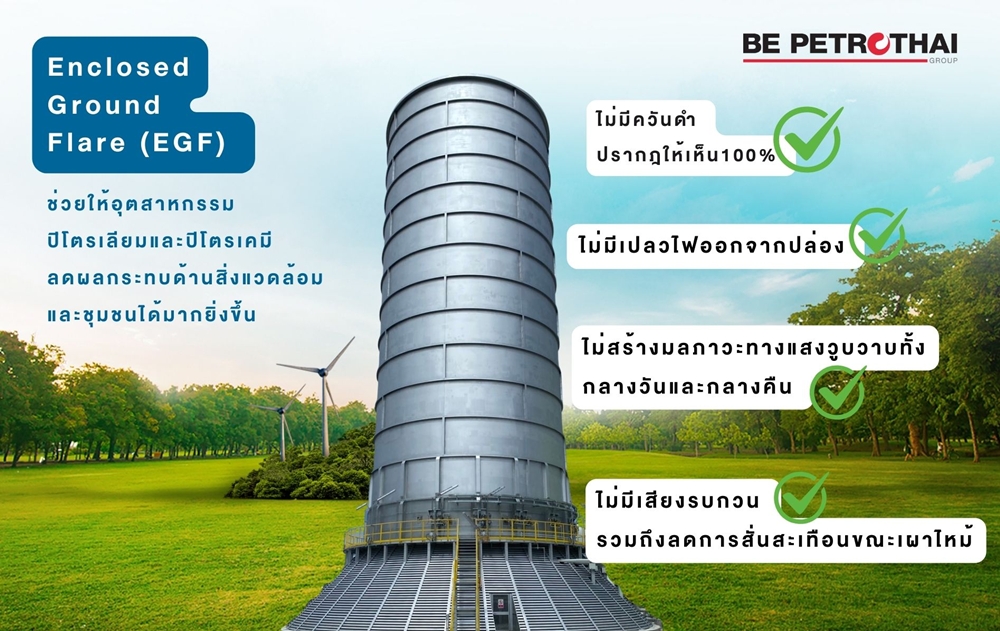 Enclosed Ground Flare (EGF)

ช่วยให้อุตสาหกรรม ปิโตรเลียมและปิโตรเคมี ลดผลกระทบด้านสิ่งแวดล้อม และชุมชนได้มากยิ่งขึ้น

BE PETROTHAI
GROUP

ไม่มีควันดำ ปรากฏให้เห็น100%

ไม่มีเปลวไฟออกจากปล่อง

ไม่สร้างมลภาวะทางแสงวูบวาบทั้ง กลางวันและกลางคืน

ไม่มีเสียงรบกวน รวมถึงลดการสั่นสะเทือนขณะเผาไหม้