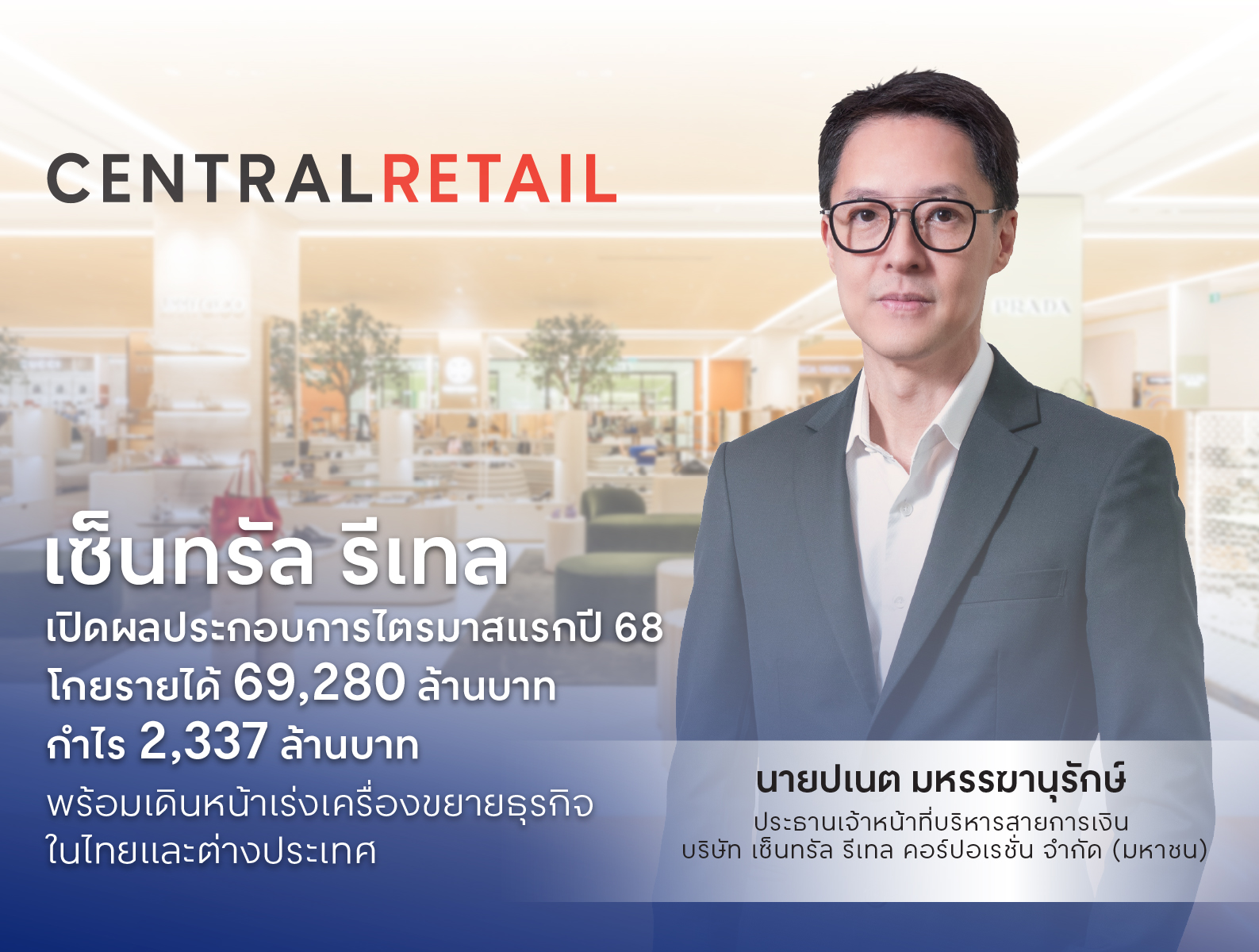 CENTRALRETAIL

PRADA

เซ็นทรัล รีเทล
เปิดผลประกอบการไตรมาสแรกปี 68
โกยรายได้ 69,280 ล้านบาท
กำไร 2,337 ล้านบาท
พร้อมเดินหน้าเร่งเครื่องขยายธุรกิจ
ในไทยและต่างประเทศ

นายปเนต มหรรฆานุรักษ์
ประธานเจ้าหน้าที่บริหารสายการเงิน
บริษัท เซ็นทรัล รีเทล คอร์ปอเรชั่น จำกัด (มหาชน)