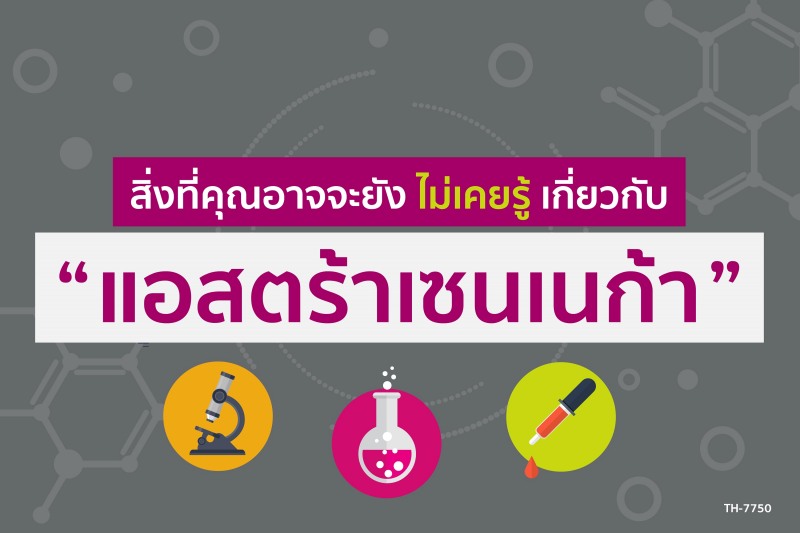 สิ่งที่คุณอาจจะยัง ไม่เคยรู้ เกี่ยวกับ

“แอสตร้าเซนเนก้า”

TH-7750