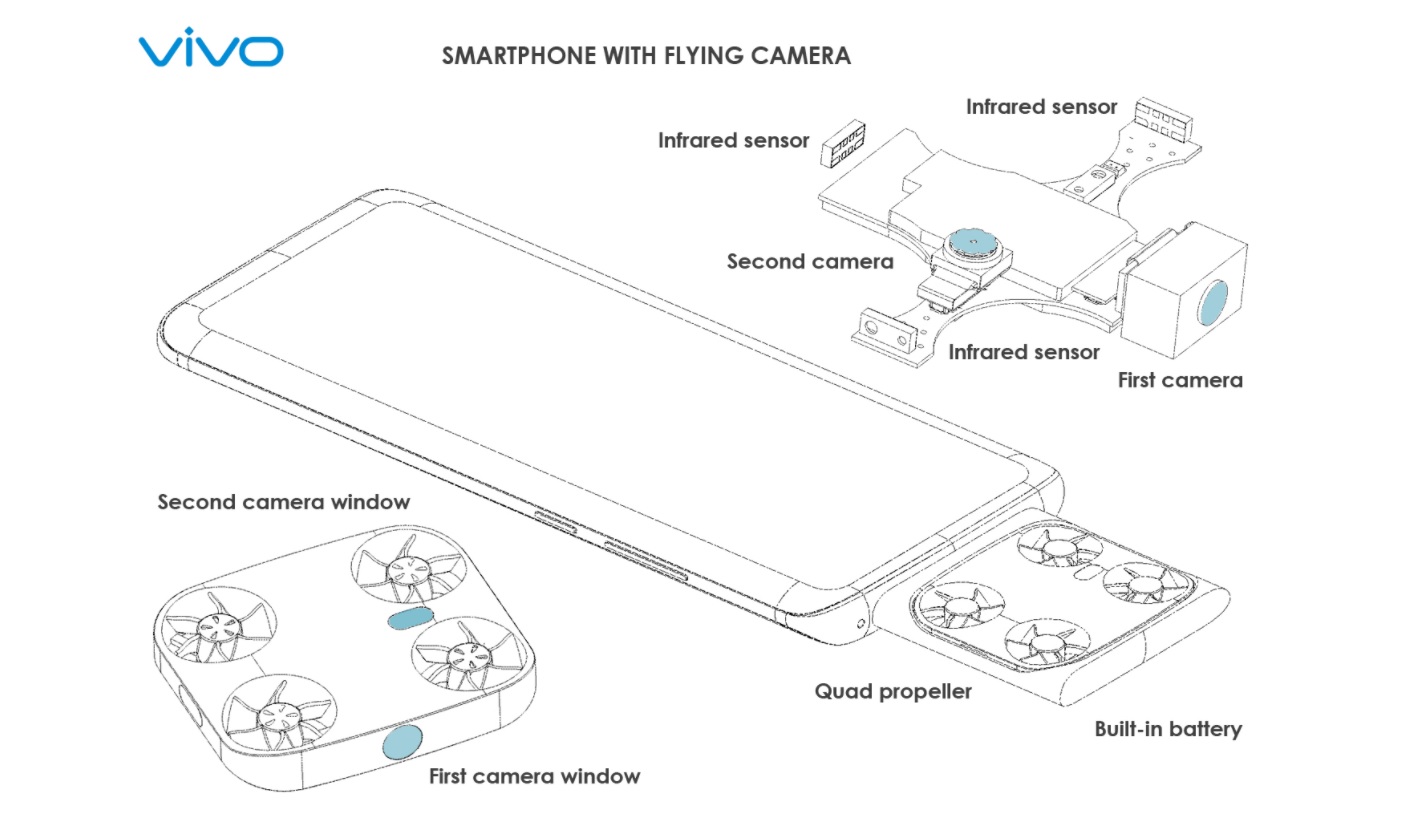 vivo

SMARTPHONE WITH FLYING CAMERA

Infrared sensor

Infrared sensor

Second camera

Infrared sensor

First camera

Second camera window

Quad propeller

Built-in battery

First camera window