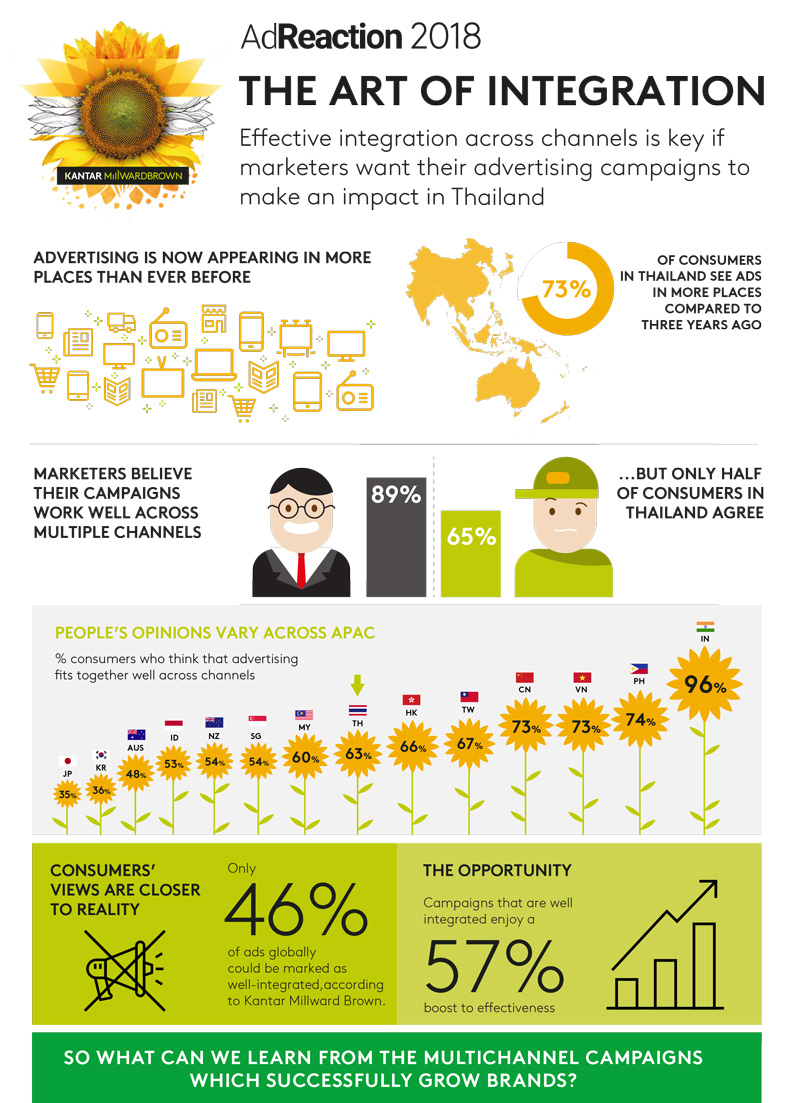 KANTAR MILLWARDBROWN

AdReaction 2018

THE ART OF INTEGRATION

Effective integration across channels is key if marketers want their advertising campaigns to make an impact in Thailand

ADVERTISING IS NOW APPEARING IN MORE PLACES THAN EVER BEFORE

73%

OF CONSUMERS IN THAILAND SEE ADS IN MORE PLACES COMPARED TO THREE YEARS AGO

MARKETERS BELIEVE THEIR CAMPAIGNS WORK WELL ACROSS MULTIPLE CHANNELS

89%

65%

...BUT ONLY HALF OF CONSUMERS IN THAILAND AGREE

PEOPLE'S OPINIONS VARY ACROSS APAC

% consumers who think that advertising fits together well across channels

JP 35%
KR 36%
AUS 48%
ID 53%
NZ 54%
SG 54%
MY 60%
TH 63%
HK 66%
TW 67%
CN 73%
VN 73%
PH 74%
IN 96%

CONSUMERS' VIEWS ARE CLOSER TO REALITY

Only

46%

of ads globally could be marked as well-integrated,according to Kantar Millward Brown.

THE OPPORTUNITY

Campaigns that are well integrated enjoy a

57%

boost to effectiveness

SO WHAT CAN WE LEARN FROM THE MULTICHANNEL CAMPAIGNS WHICH SUCCESSFULLY GROW BRANDS?