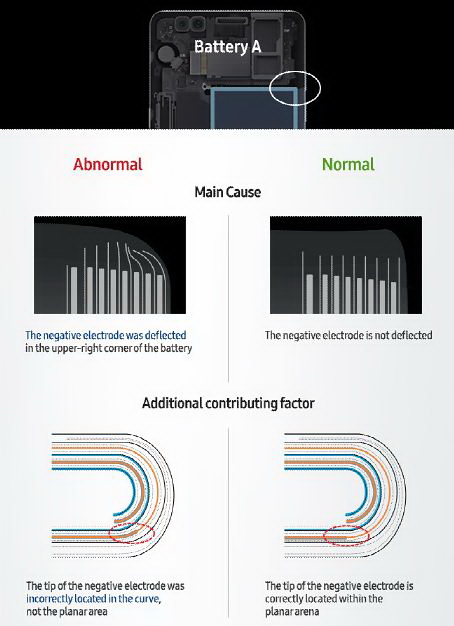 Battery A

Abnormal

Normal

Main Cause

The negative electrode was deflected in the upper-right corner of the battery

The negative electrode is not deflected

Additional contributing factor

The tip of the negative electrode was incorrectly located in the curve, not the planar area

The tip of the negative electrode is correctly located within the planar arena