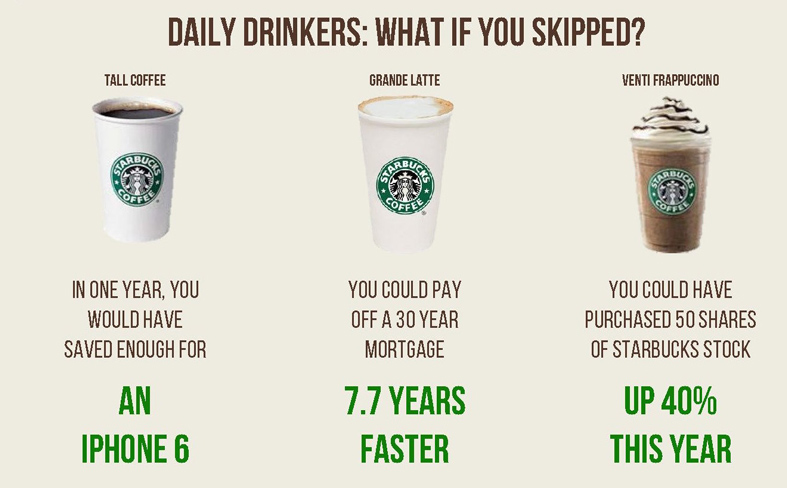 DAILY DRINKERS: WHAT IF YOU SKIPPED?

TALL COFFEE

STARBUCKS COFFEE

IN ONE YEAR, YOU WOULD HAVE SAVED ENOUGH FOR

AN IPHONE 6

GRANDE LATTE

STARBUCKS COFFEE

YOU COULD PAY OFF A 30 YEAR MORTGAGE

7.7 YEARS FASTER

VENTI FRAPPUCCINO

STARBUCKS COFFEE

YOU COULD HAVE PURCHASED 50 SHARES OF STARBUCKS STOCK

UP 40% THIS YEAR