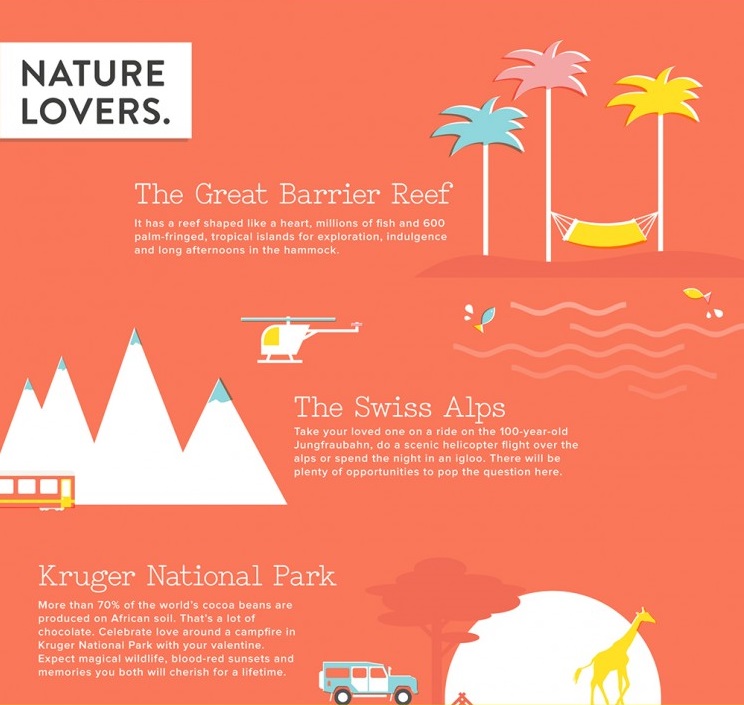 NATURE LOVERS.

The Great Barrier Reef

It has a reef shaped like a heart, millions of fish and 600 palm-fringed, tropical islands for exploration, indulgence and long afternoons in the hammock.

The Swiss Alps

Take your loved one on a ride on the 100-year-old Jungfraubahn, do a scenic helicopter flight over the alps or spend the night in an igloo. There will be plenty of opportunities to pop the question here.

Kruger National Park

More than 70% of the world's cocoa beans are produced on African soil. That's a lot of chocolate. Celebrate love around a campfire in Kruger National Park with your valentine. Expect magical wildlife, blood-red sunsets and memories you both will cherish for a lifetime.